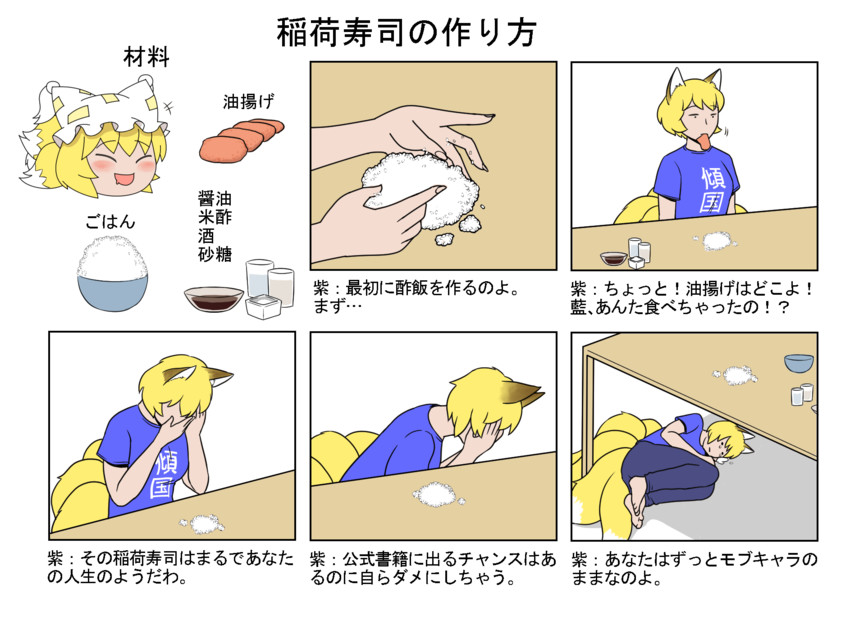 稲荷寿司の作り方

材料

油揚げ

ごはん

醤油
米酢
酒
砂糖

紫：最初に酢飯を作るのよ。まず…

傾国

紫：ちょっと！油揚げはどこよ！藍、あんた食べちゃったの！？

傾国

紫：その稲荷寿司はまるであなたの人生のようだわ。

紫：公式書籍に出るチャンスはあるのに自らダメにしちゃう。

紫：あなたはずっとモブキャラのままなのよ。