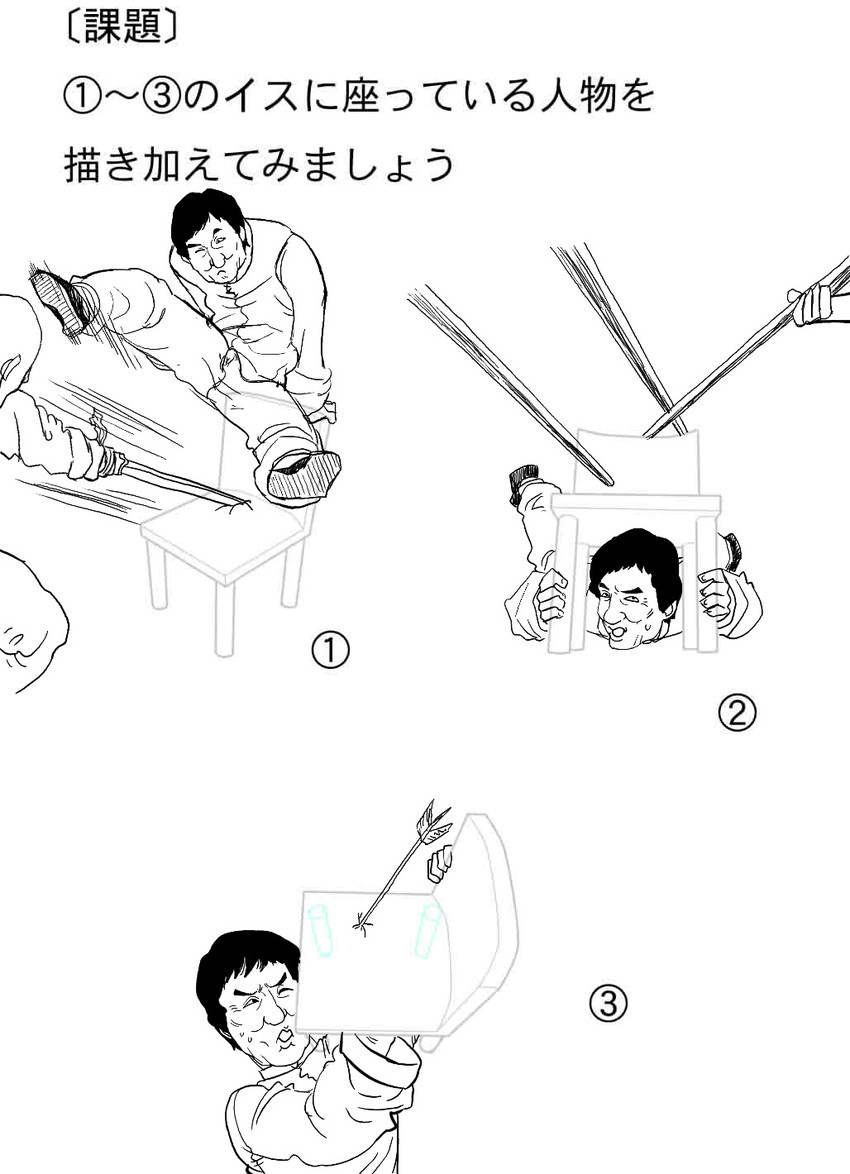 〔課題〕

①～③のイスに座っている人物を描き加えてみましょう

①

②

③