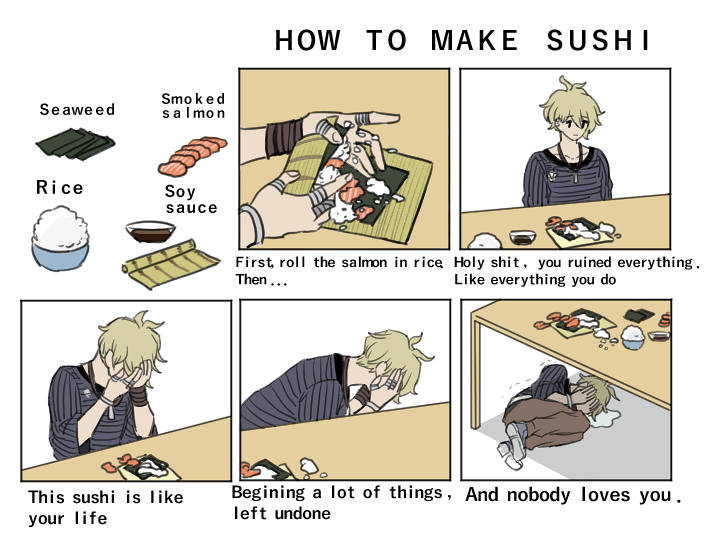 HOW TO MAKE SUSHI

Seaweed

Smoked salmon

Rice

Soy sauce

First, roll the salmon in rice, Then...

Holy shit, you ruined everything. Like everything you do

This sushi is like your life

Begining a lot of things, left undone

And nobody loves you.