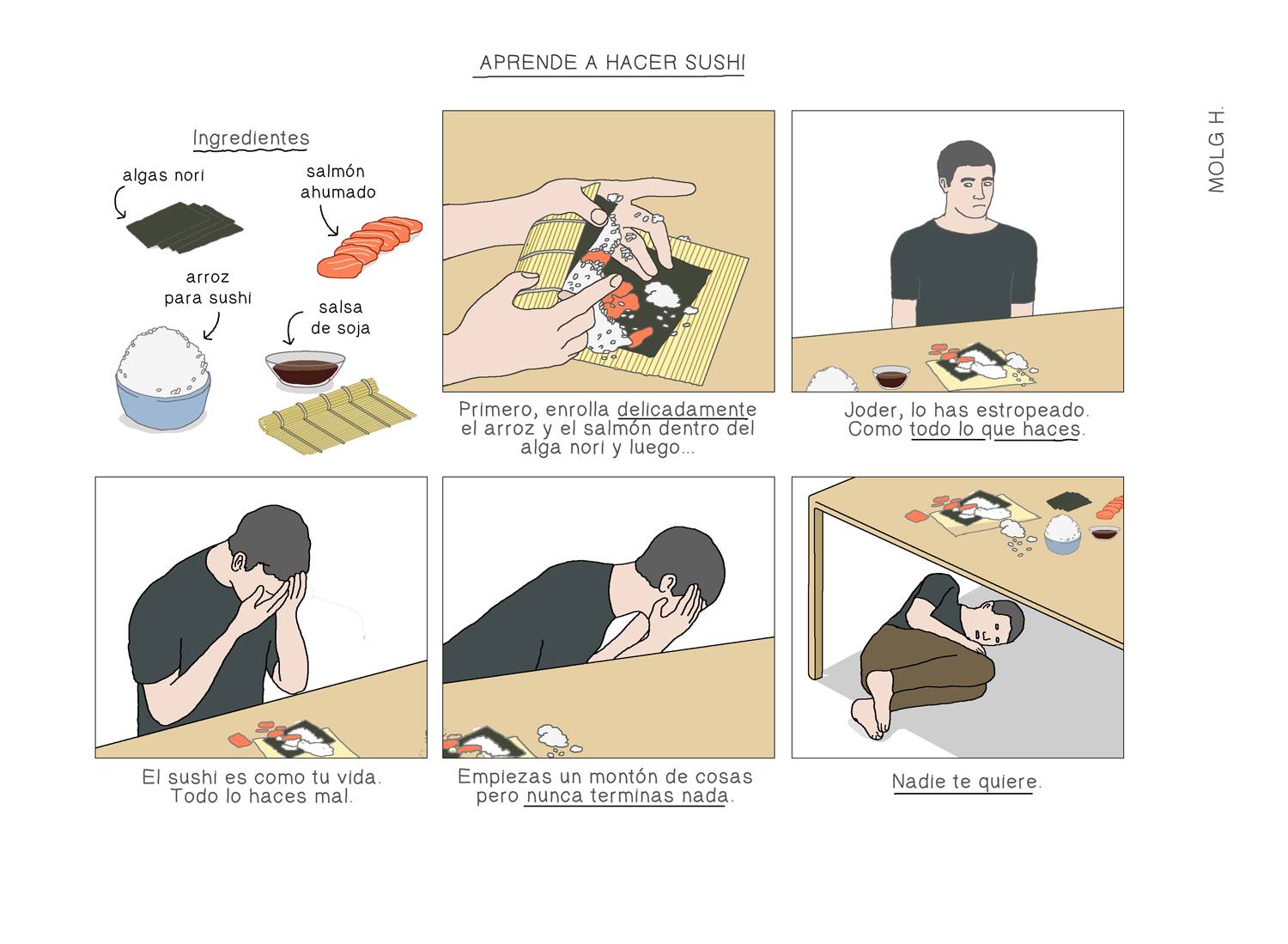 APRENDE A HACER SUSHI

MOLG H.

Ingredientes

algas nori

salmón ahumado

arroz para sushi

salsa de soja

Primero, enrolla delicadamente el arroz y el salmón dentro del alga nori y luego...

Joder, lo has estropeado. Como todo lo que haces.

El sushi es como tu vida. Todo lo haces mal.

Empiezas un montón de cosas pero nunca terminas nada.

Nadie te quiere.